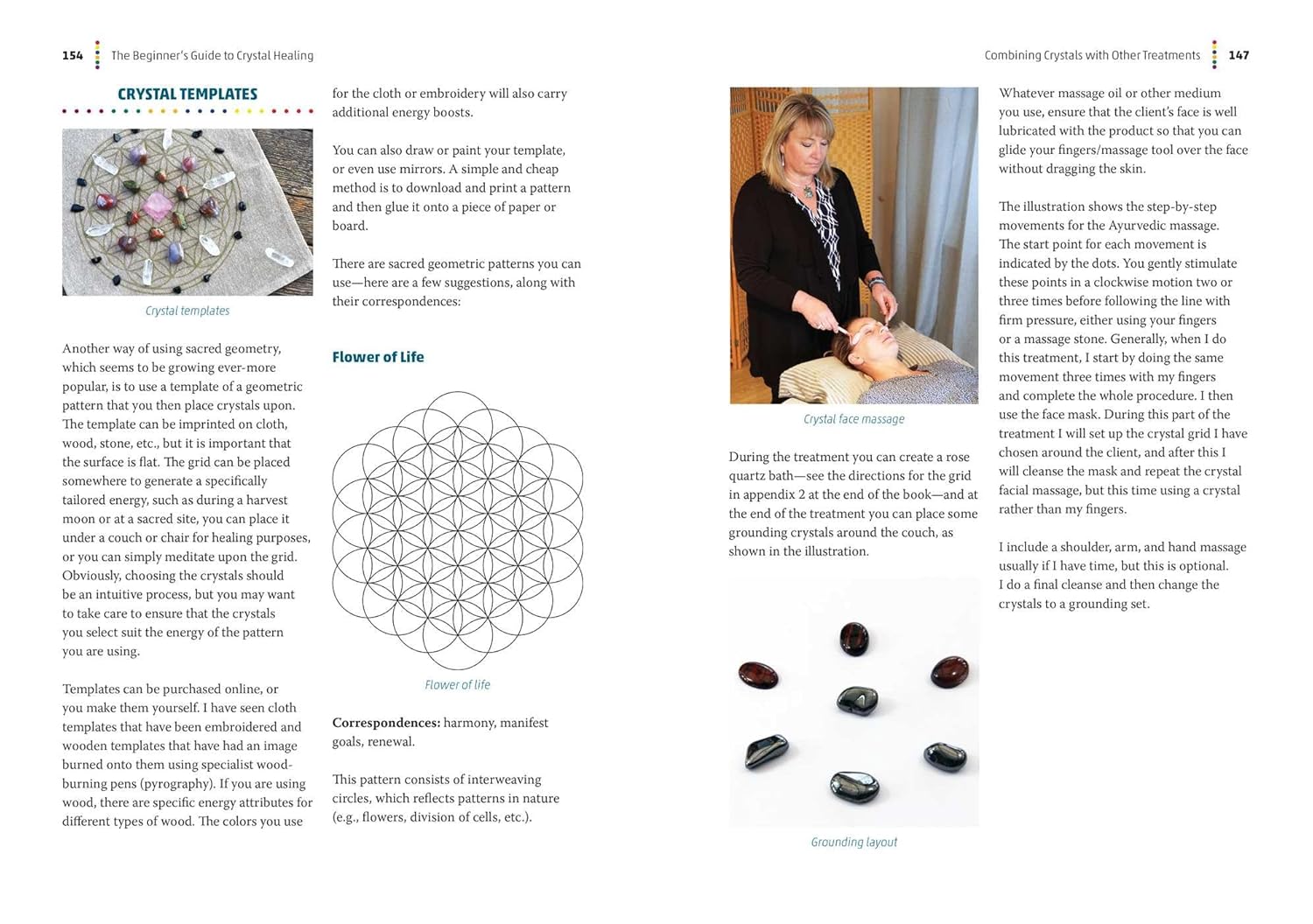 154 The Beginner's Guide to Crystal Healing

CRYSTAL TEMPLATES

Crystal templates

Another way of using sacred geometry, which seems to be growing ever-more popular, is to use a template of a geometric pattern that you then place crystals upon. The template can be imprinted on cloth, wood, stone, etc., but it is important that the surface is flat. The grid can be placed somewhere to generate a specifically tailored energy, such as during a harvest moon or at a sacred site, you can place it under a couch or chair for healing purposes, or you can simply meditate upon the grid. Obviously, choosing the crystals should be an intuitive process, but you may want to take care to ensure that the crystals you select suit the energy of the pattern you are using.

Templates can be purchased online, or you make them yourself. I have seen cloth templates that have been embroidered and wooden templates that have had an image burned onto them using specialist wood-burning pens (pyrography). If you are using wood, there are specific energy attributes for different types of wood. The colors you use for the cloth or embroidery will also carry additional energy boosts.

You can also draw or paint your template, or even use mirrors. A simple and cheap method is to download and print a pattern and then glue it onto a piece of paper or board.

There are sacred geometric patterns you can use—here are a few suggestions, along with their correspondences:

Flower of Life

Flower of life

**Correspondences:** harmony, manifest goals, renewal.

This pattern consists of interweaving circles, which reflects patterns in nature (e.g., flowers, division of cells, etc.).

Combining Crystals with Other Treatments 147

Crystal face massage

During the treatment you can create a rose quartz bath—see the directions for the grid in appendix 2 at the end of the book—and at the end of the treatment you can place some grounding crystals around the couch, as shown in the illustration.

Grounding layout

Whatever massage oil or other medium you use, ensure that the client's face is well lubricated with the product so that you can glide your fingers/massage tool over the face without dragging the skin.

The illustration shows the step-by-step movements for the Ayurvedic massage. The start point for each movement is indicated by the dots. You gently stimulate these points in a clockwise motion two or three times before following the line with firm pressure, either using your fingers or a massage stone. Generally, when I do this treatment, I start by doing the same movement three times with my fingers and complete the whole procedure. I then use the face mask. During this part of the treatment I will set up the crystal grid I have chosen around the client, and after this I will cleanse the mask and repeat the crystal facial massage, but this time using a crystal rather than my fingers.

I include a shoulder, arm, and hand massage usually if I have time, but this is optional. I do a final cleanse and then change the crystals to a grounding set.